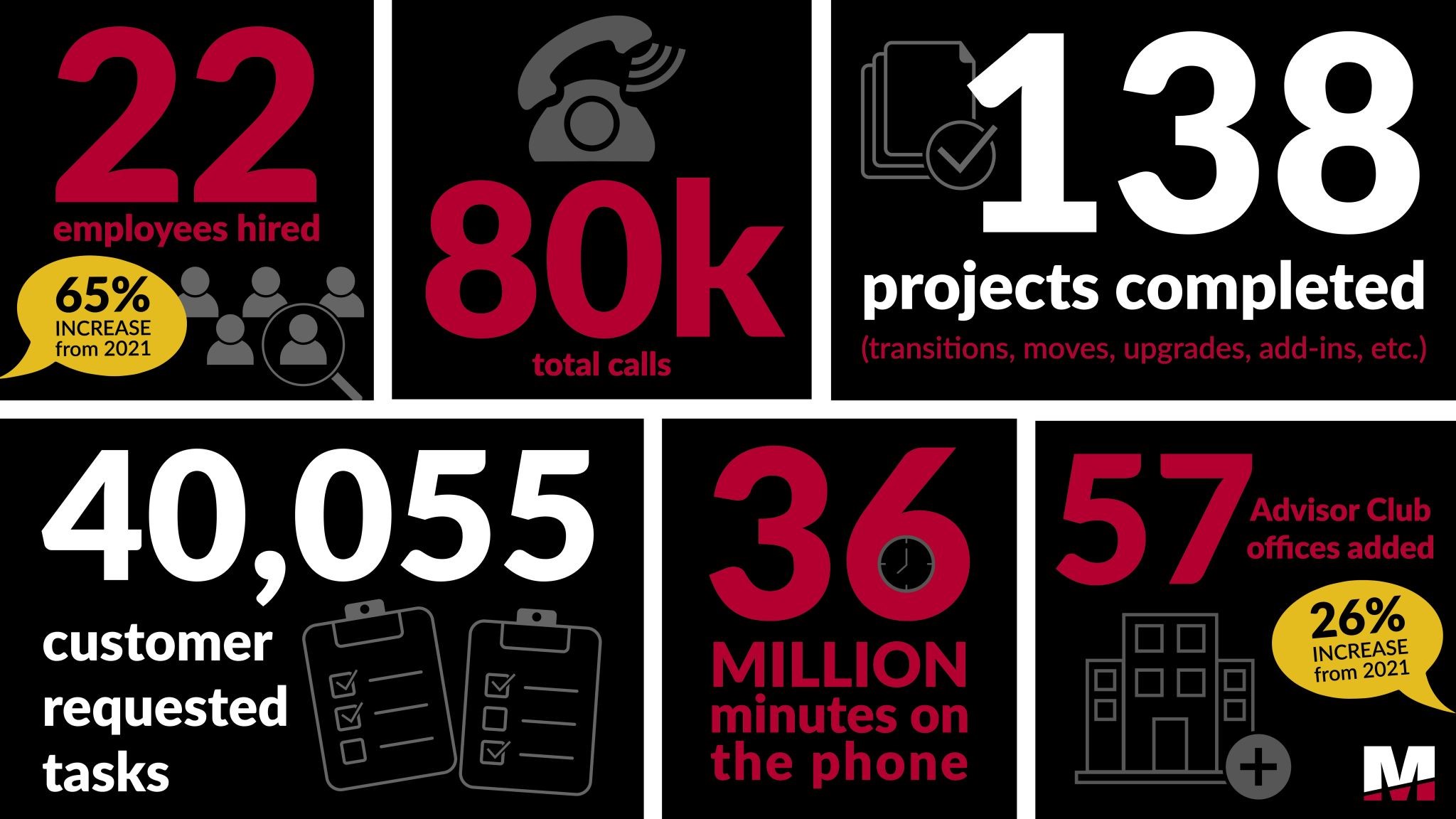 22
employees hired
65%
INCREASE
from 2021

80k
total calls

138
projects completed
(transitions, moves, upgrades, add-ins, etc.)

40,055
customer requested tasks

36
MILLION
minutes on the phone

57
Advisor Club offices added
26%
INCREASE
from 2021

M